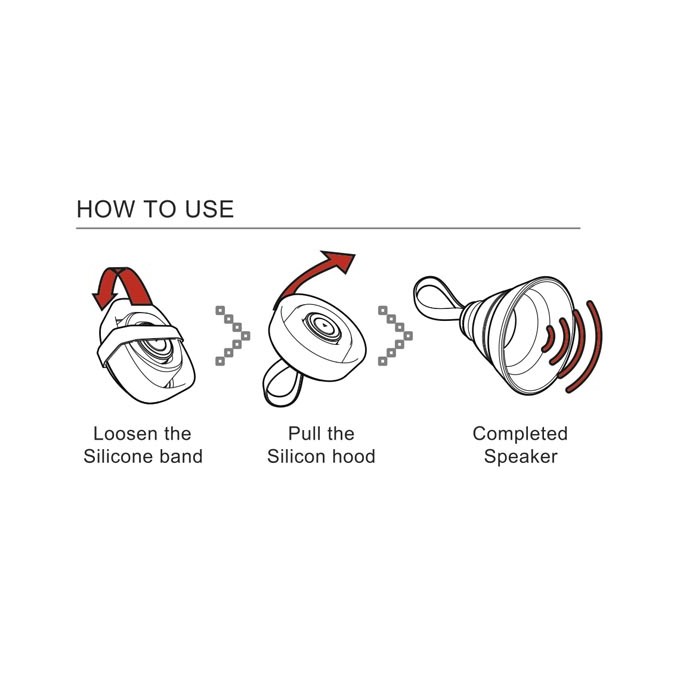 HOW TO USE

Loosen the Silicone band

Pull the Silicon hood

Completed Speaker