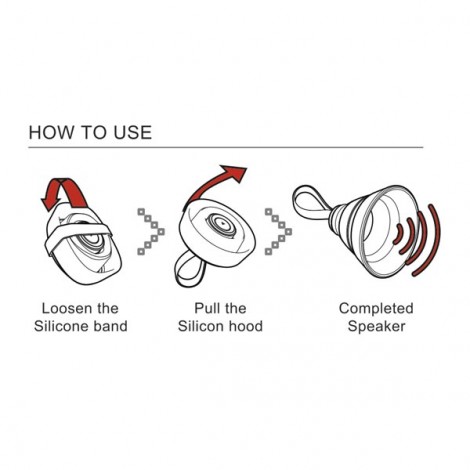 HOW TO USE

Loosen the Silicone band

Pull the Silicon hood

Completed Speaker